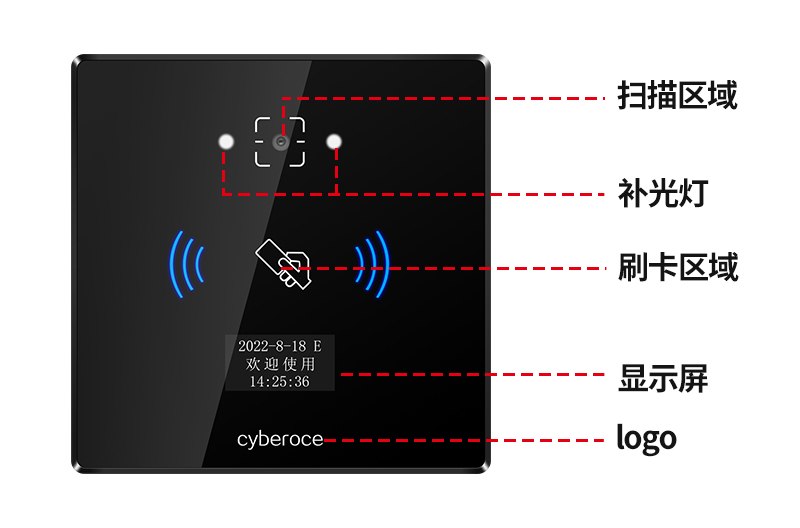 扫描区域

补光灯

刷卡区域

2022-8-18 E
欢迎使用
14:25:36

显示屏

cyberoce

logo