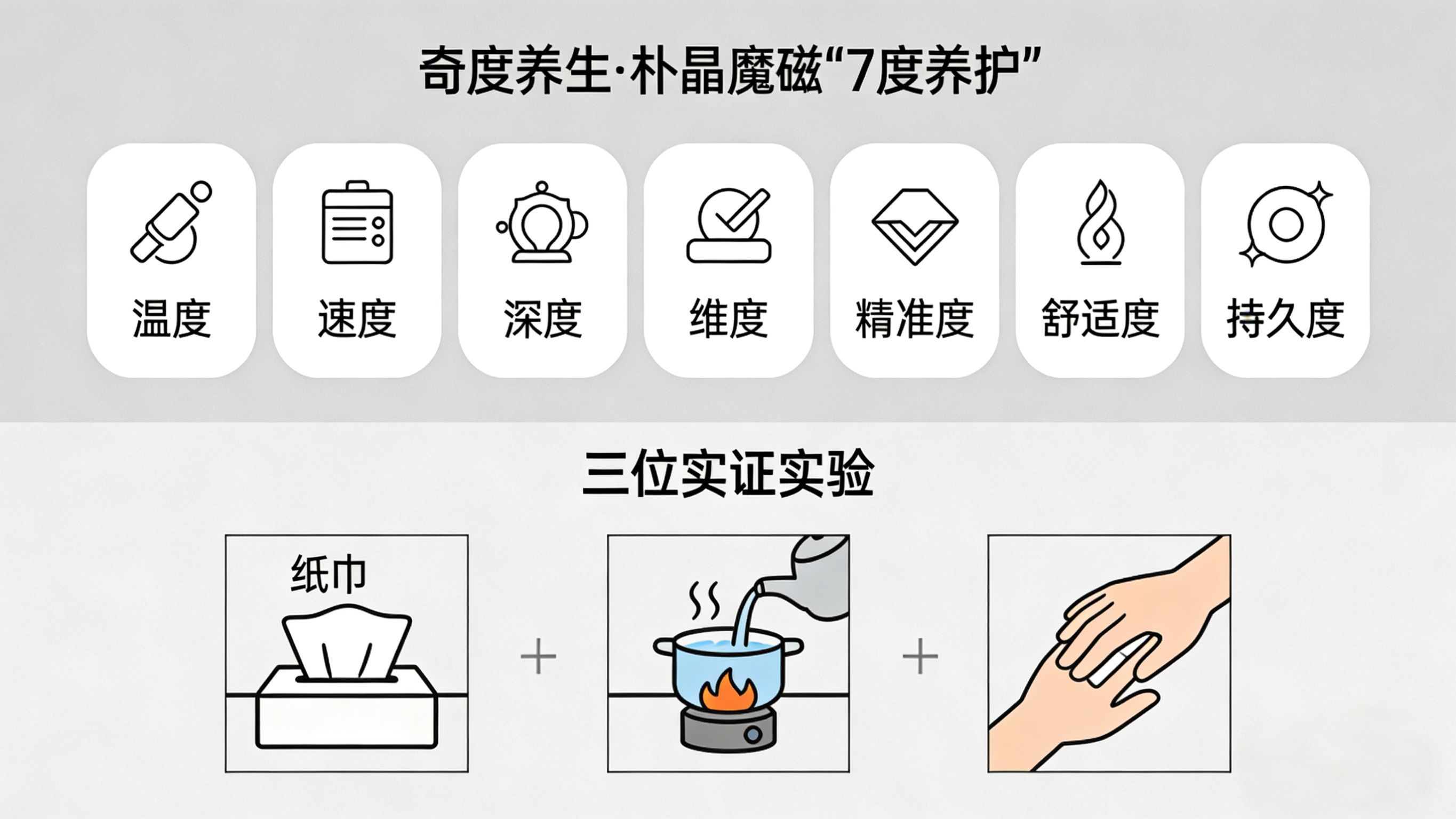 奇度养生·朴晶魔磁“7度养护”

温度

速度

深度

维度

精准度

舒适度

持久度

三位实证实验

纸巾

+

+