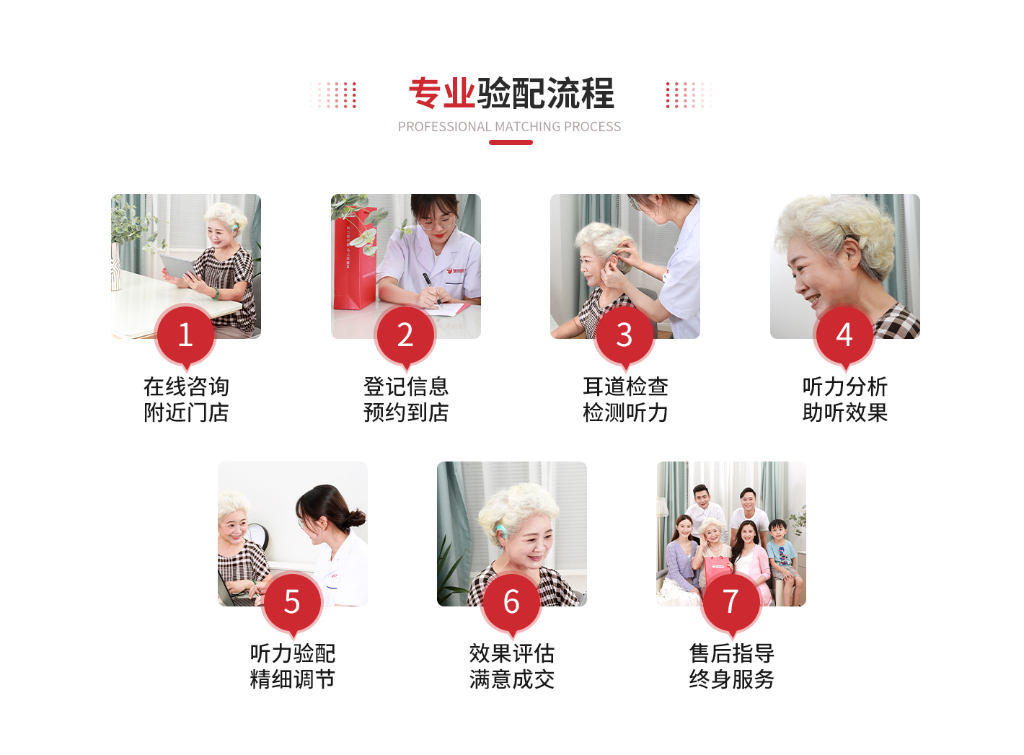 专业验配流程
PROFESSIONAL MATCHING PROCESS

1
在线咨询
附近门店

2
登记信息
预约到店

3
耳道检查
检测听力

4
听力分析
助听效果

5
听力验配
精细调节

6
效果评估
满意成交

7
售后指导
终身服务